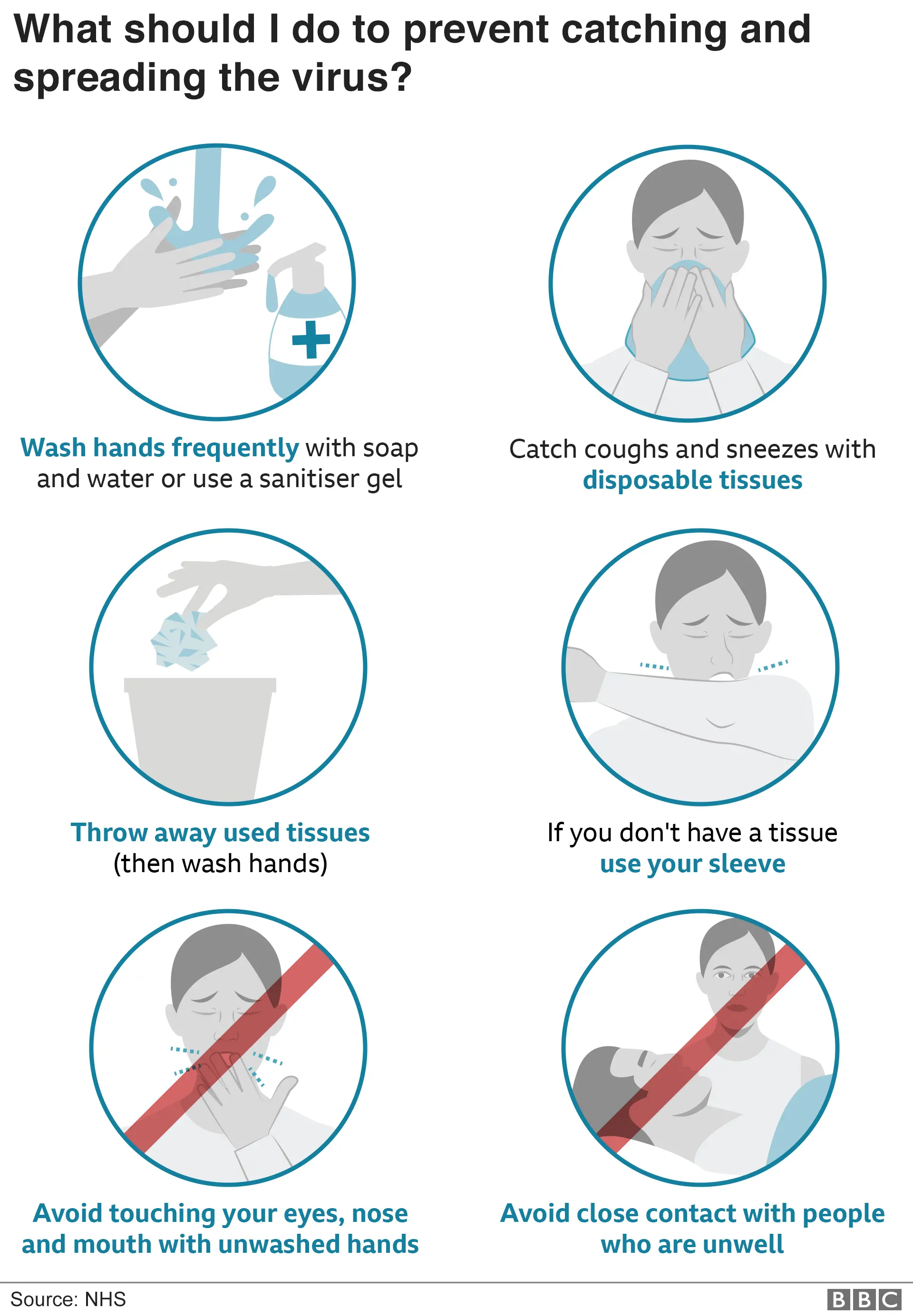 What should I do to prevent catching and spreading the virus?

Wash hands frequently with soap and water or use a sanitiser gel

Catch coughs and sneezes with disposable tissues

Throw away used tissues (then wash hands)

If you don't have a tissue use your sleeve

Avoid touching your eyes, nose and mouth with unwashed hands

Avoid close contact with people who are unwell

Source: NHS

BBC